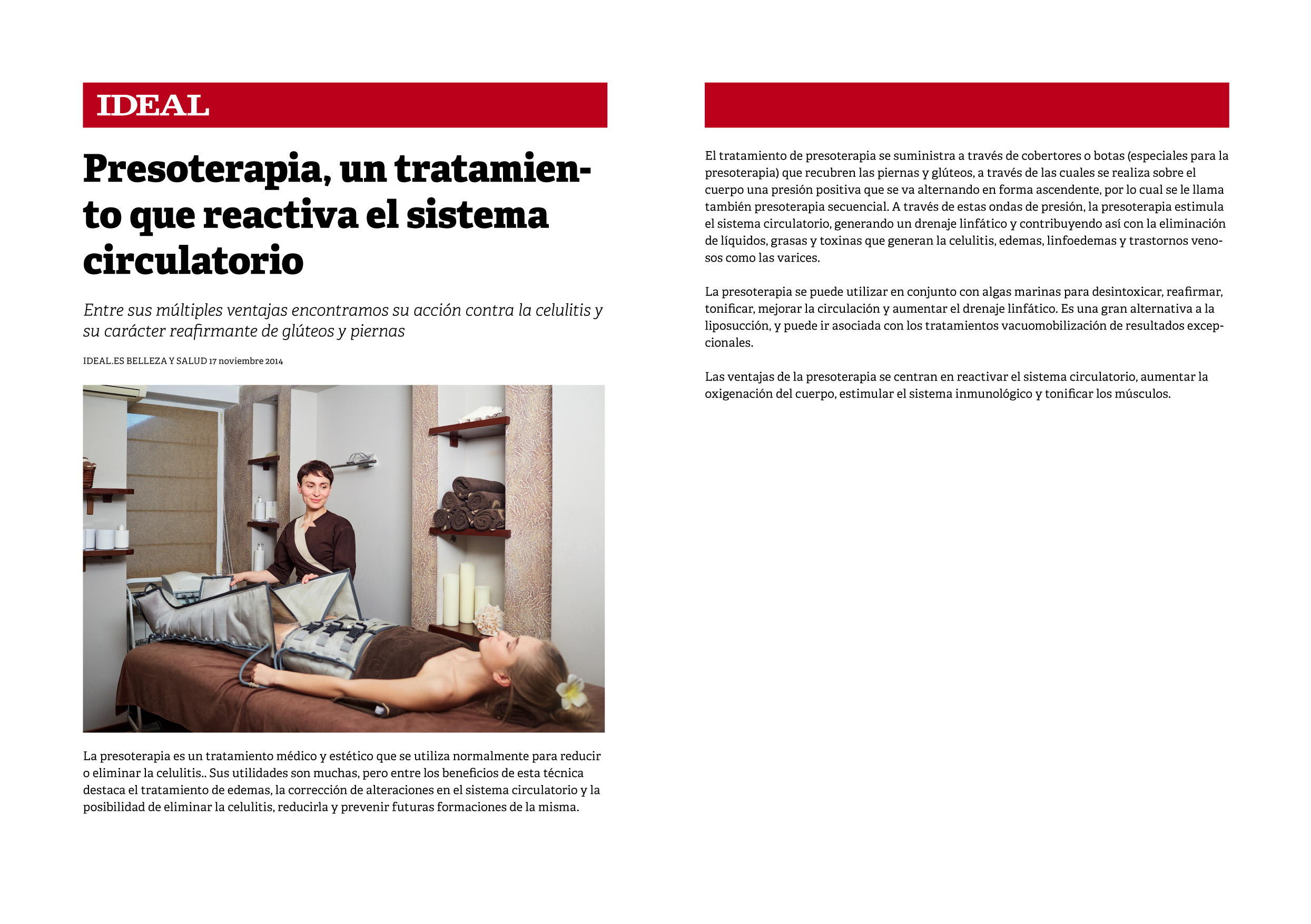 IDEAL

Presoterapia, un tratamiento que reactiva el sistema circulatorio

Entre sus múltiples ventajas encontramos su acción contra la celulitis y su carácter reafirmante de glúteos y piernas

IDEAL.ES BELLEZA Y SALUD 17 noviembre 2014

La presoterapia es un tratamiento médico y estético que se utiliza normalmente para reducir o eliminar la celulitis.. Sus utilidades son muchas, pero entre los beneficios de esta técnica destaca el tratamiento de edemas, la corrección de alteraciones en el sistema circulatorio y la posibilidad de eliminar la celulitis, reducirla y prevenir futuras formaciones de la misma.

El tratamiento de presoterapia se suministra a través de cobertores o botas (especiales para la presoterapia) que recubren las piernas y glúteos, a través de las cuales se realiza sobre el cuerpo una presión positiva que se va alternando en forma ascendente, por lo cual se le llama también presoterapia secuencial. A través de estas ondas de presión, la presoterapia estimula el sistema circulatorio, generando un drenaje linfático y contribuyendo así con la eliminación de líquidos, grasas y toxinas que generan la celulitis, edemas, linfoedemas y trastornos venosos como las varices.

La presoterapia se puede utilizar en conjunto con algas marinas para desintoxicar, reafirmar, tonificar, mejorar la circulación y aumentar el drenaje linfático. Es una gran alternativa a la liposucción, y puede ir asociada con los tratamientos vacuomobilización de resultados excepcionales.

Las ventajas de la presoterapia se centran en reactivar el sistema circulatorio, aumentar la oxigenación del cuerpo, estimular el sistema inmunológico y tonificar los músculos.